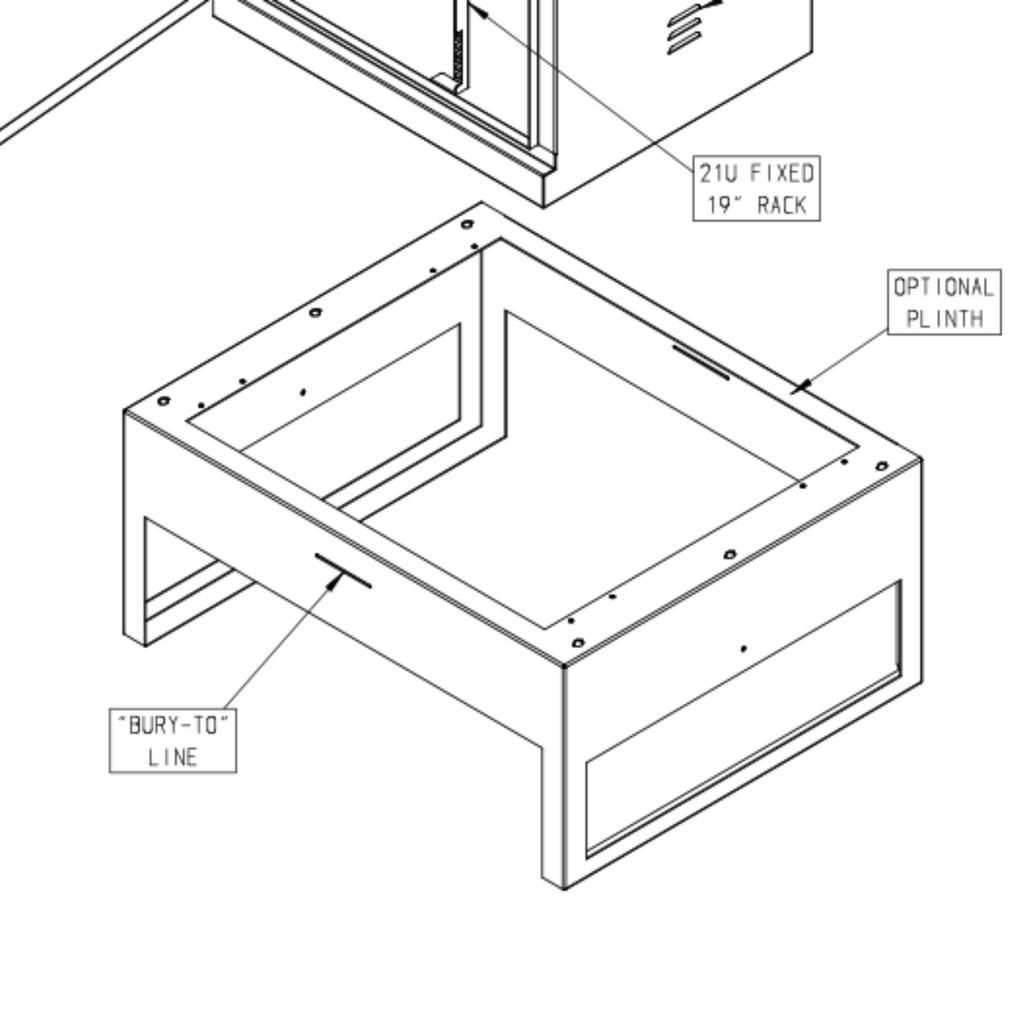 21U FIXED
19" RACK

OPTIONAL
PLINTH

"BURY-TO"
LINE