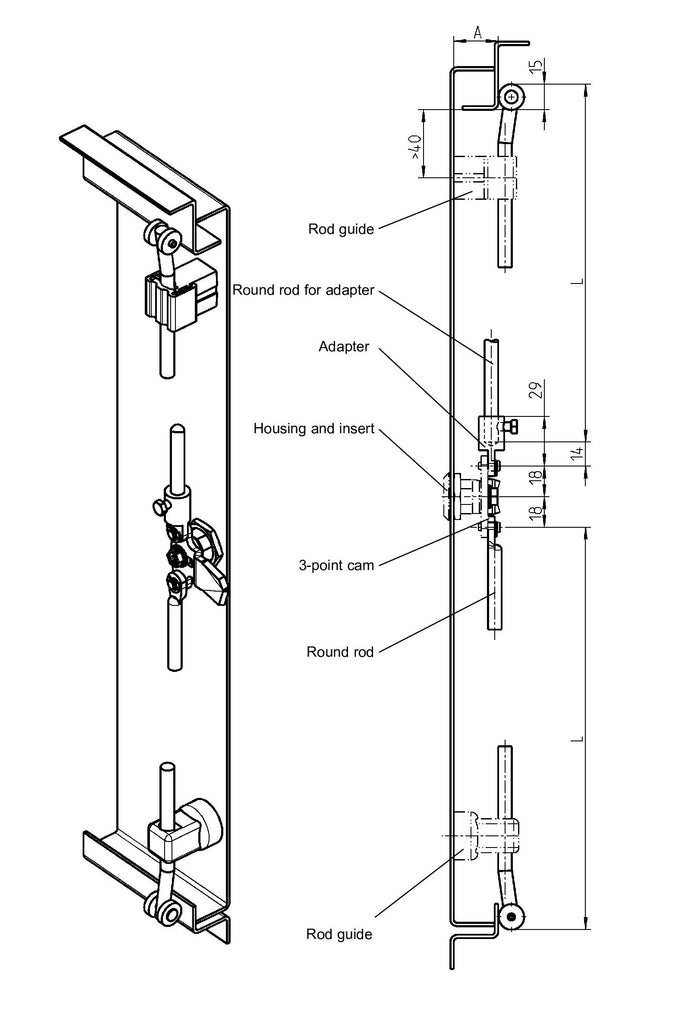 A
15
>40
Rod guide
L
Round rod for adapter
Adapter
29
Housing and insert
14
18
18
3-point cam
Round rod
L
Rod guide